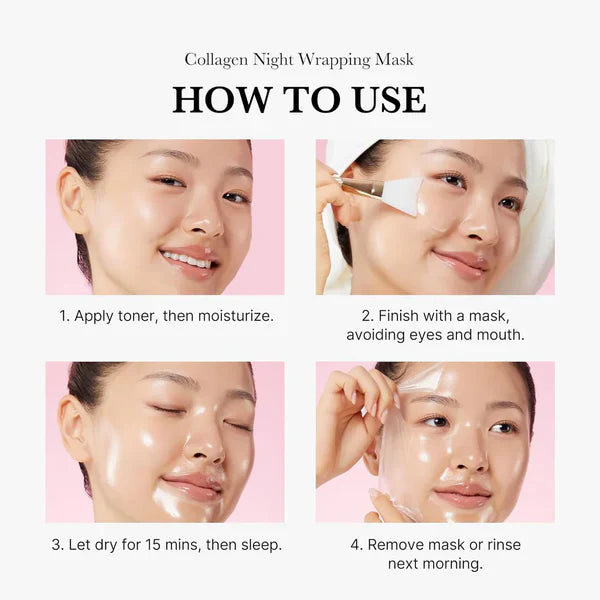 Collagen Night Wrapping Mask

HOW TO USE

1. Apply toner, then moisturize.

2. Finish with a mask, avoiding eyes and mouth.

3. Let dry for 15 mins, then sleep.

4. Remove mask or rinse next morning.